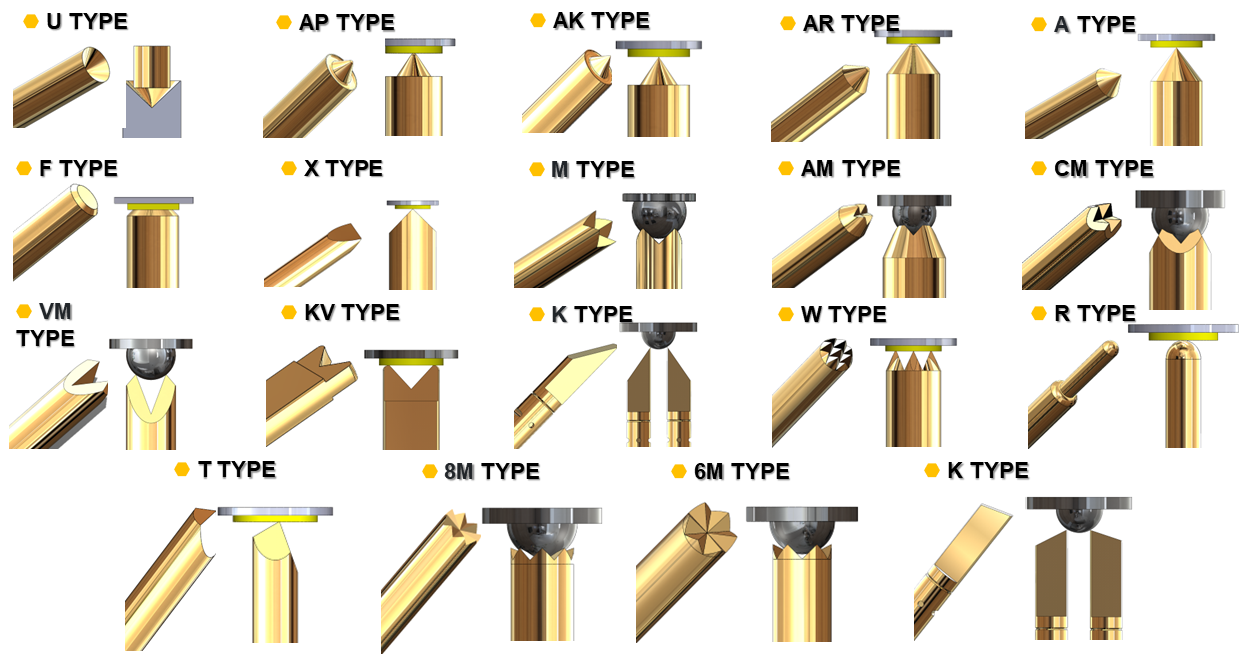 U TYPE

AP TYPE

AK TYPE

AR TYPE

A TYPE

F TYPE

X TYPE

M TYPE

AM TYPE

CM TYPE

VM TYPE

KV TYPE

K TYPE

W TYPE

R TYPE

T TYPE

8M TYPE

6M TYPE

K TYPE